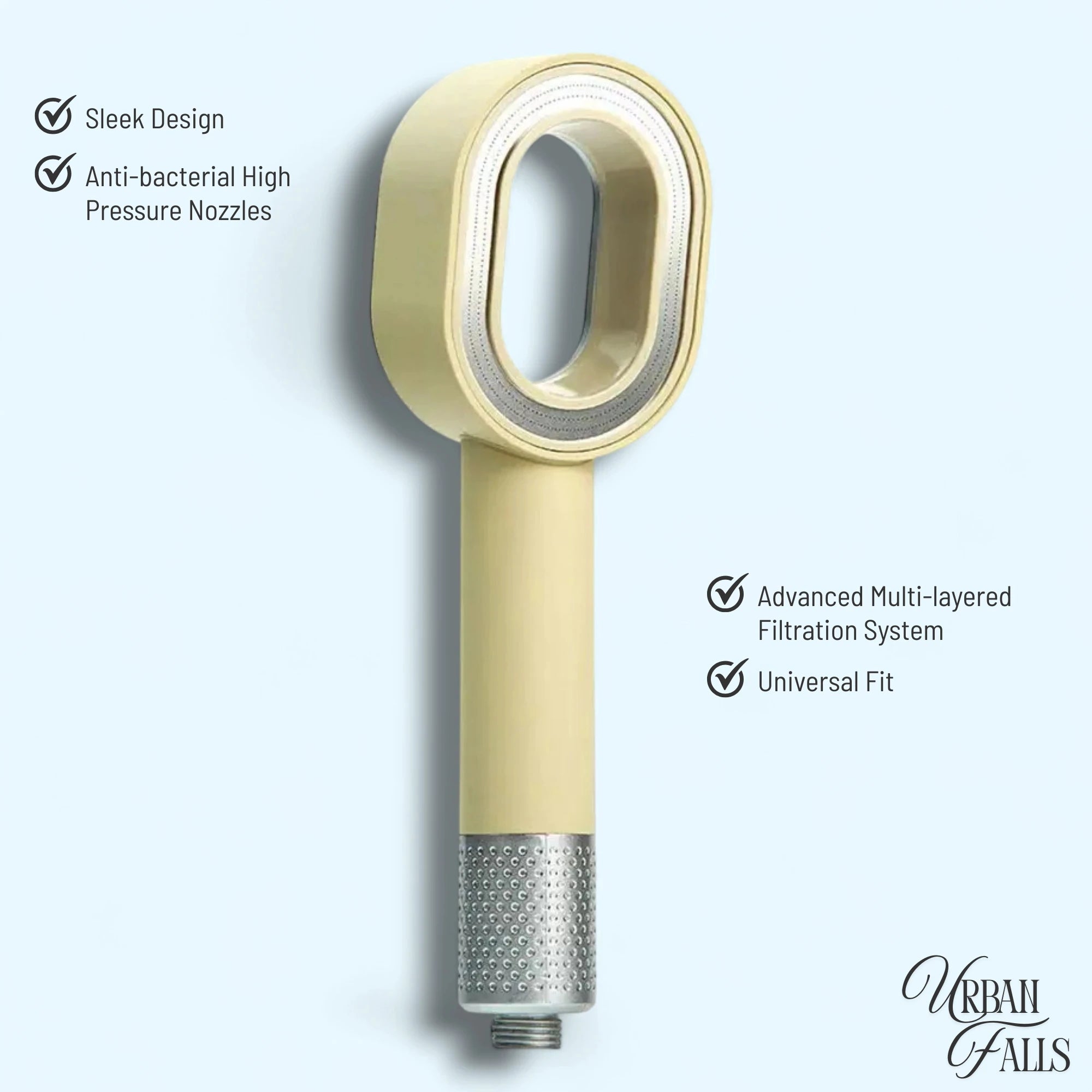 Sleek Design

Anti-bacterial High Pressure Nozzles

Advanced Multi-layered Filtration System

Universal Fit

URBAN FALLS